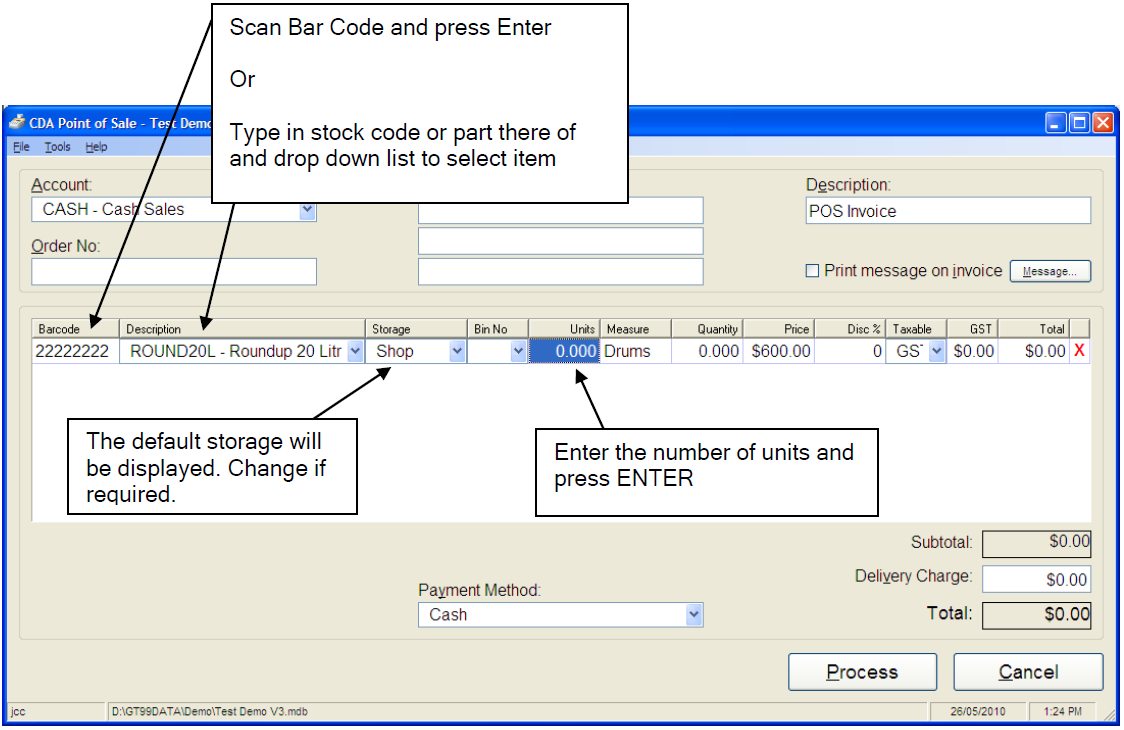 Scan Bar Code and press Enter

Or

Type in stock code or part there of and drop down list to select item

CDA Point of Sale - Test Demo

File Tools Help

Account:
CASH - Cash Sales

Order No:

Description:
POS Invoice

Print message on invoice
Message...

| Barcode | Description | Storage | Bin No | Units | Measure | Quantity | Price | Disc % | Taxable | GST | Total | |
|---|---|---|---|---|---|---|---|---|---|---|---|---|
| 22222222 | ROUND20L - Roundup 20 Litr | Shop | | 0.000 | Drums | 0.000 | $600.00 | 0 | GS | $0.00 | $0.00 | X |

The default storage will be displayed. Change if required.

Enter the number of units and press ENTER

Subtotal: $0.00
Delivery Charge: $0.00
Total: $0.00

Payment Method:
Cash

Process
Cancel

jcc
D:\GT99DATA\Demo\Test Demo V3.mdb
26/05/2010
1:24 PM